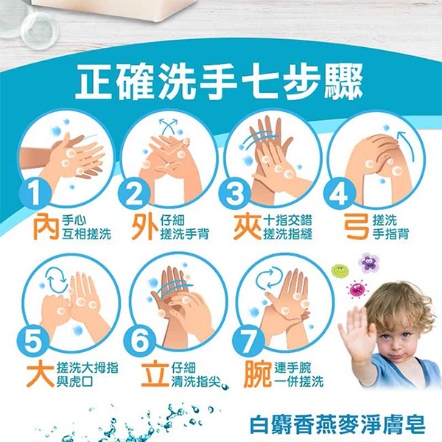 正確洗手七步驟

1
內 手心互相搓洗

2
外 仔細搓洗手背

3
夾 十指交錯搓洗指縫

4
弓 搓洗手指背

5
大 搓洗大拇指與虎口

6
立 仔細清洗指尖

7
腕 連手腕一併搓洗

白麝香燕麥淨膚皂